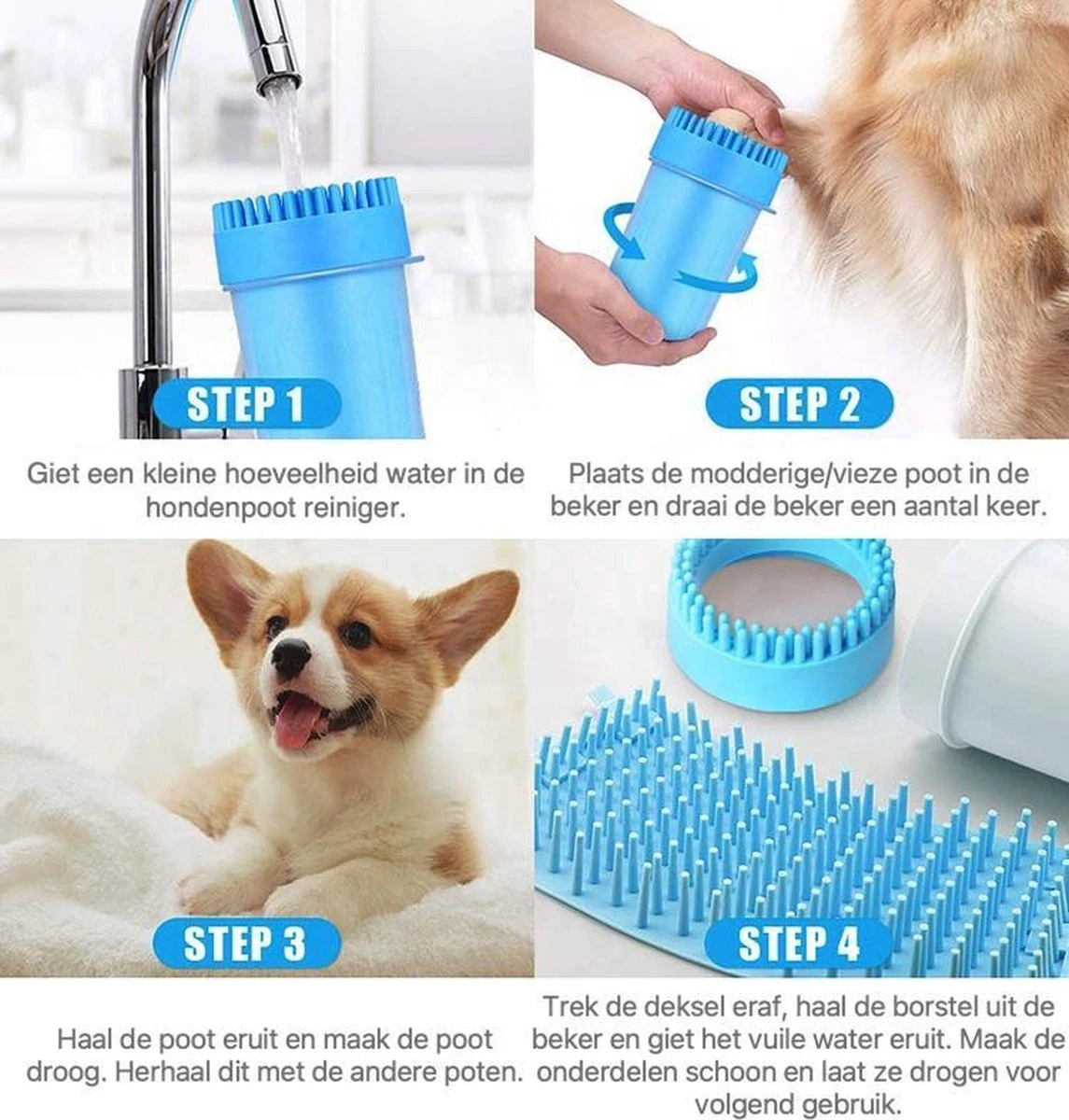 STEP 1

Giet een kleine hoeveelheid water in de hondenpoot reiniger.

STEP 2

Plaats de modderige/vieze poot in de beker en draai de beker een aantal keer.

STEP 3

Haal de poot eruit en maak de poot droog. Herhaal dit met de andere poten.

STEP 4

Trek de deksel eraf, haal de borstel uit de beker en giet het vuile water eruit. Maak de onderdelen schoon en laat ze drogen voor volgend gebruik.