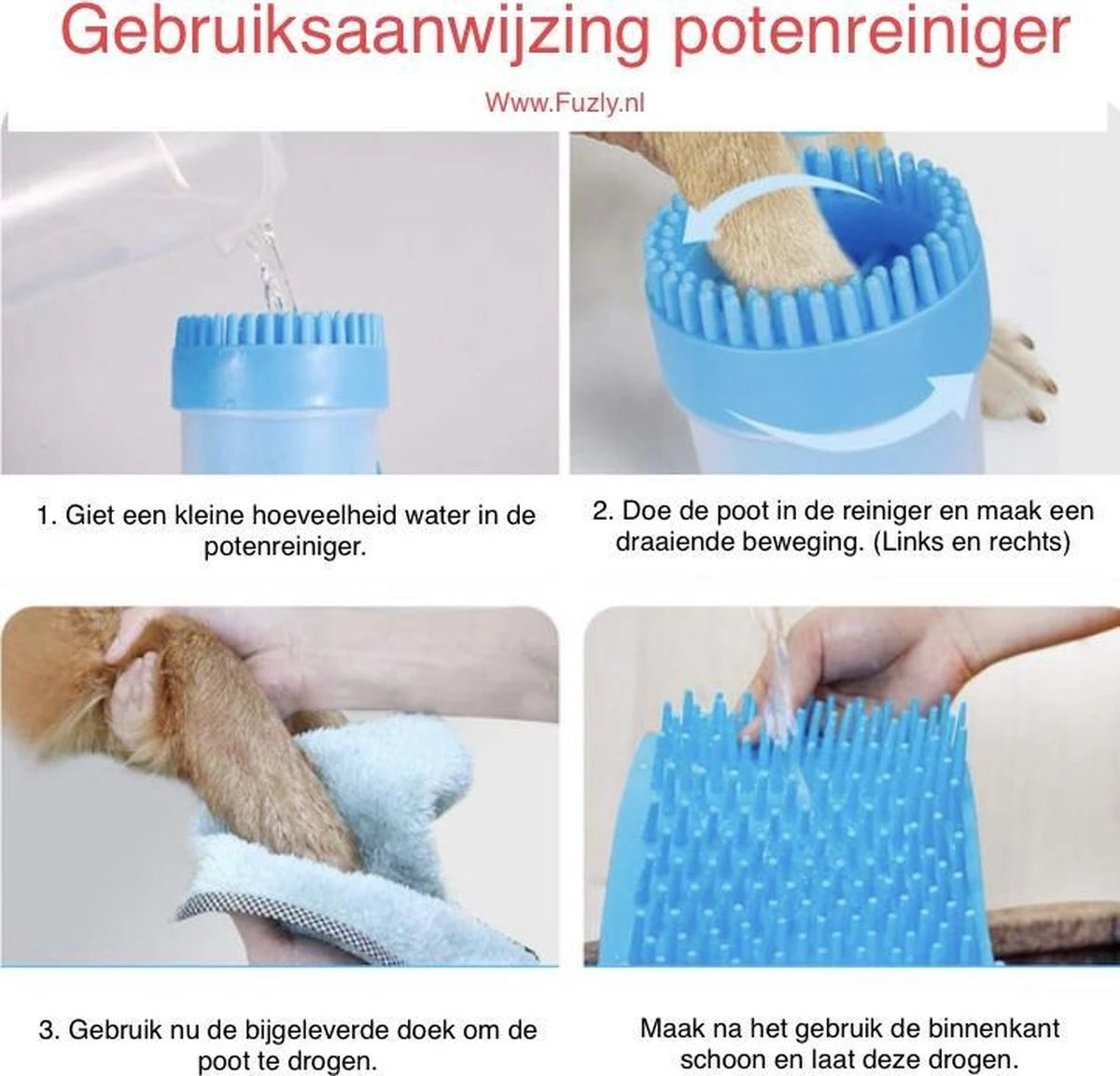 Gebruiksaanwijzing potenreiniger

Www.Fuzly.nl

1. Giet een kleine hoeveelheid water in de potenreiniger.

2. Doe de poot in de reiniger en maak een draaiende beweging. (Links en rechts)

3. Gebruik nu de bijgeleverde doek om de poot te drogen.

Maak na het gebruik de binnenkant schoon en laat deze drogen.