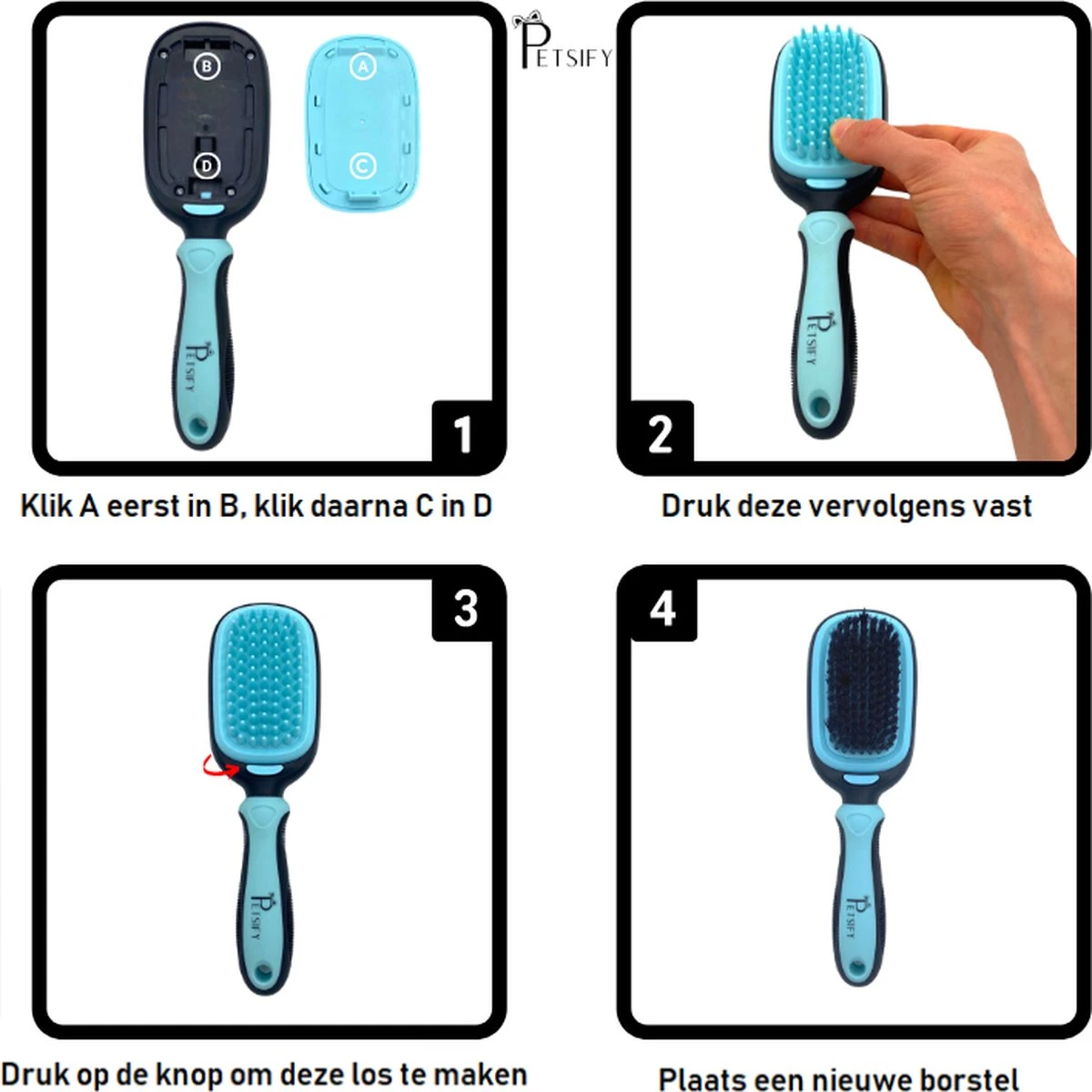 PETSIFY

B

D

A

C

PETSIFY

1

Klik A eerst in B, klik daarna C in D

PETSIFY

2

Druk deze vervolgens vast

3

PETSIFY

Druk op de knop om deze los te maken

4

PETSIFY

Plaats een nieuwe borstel